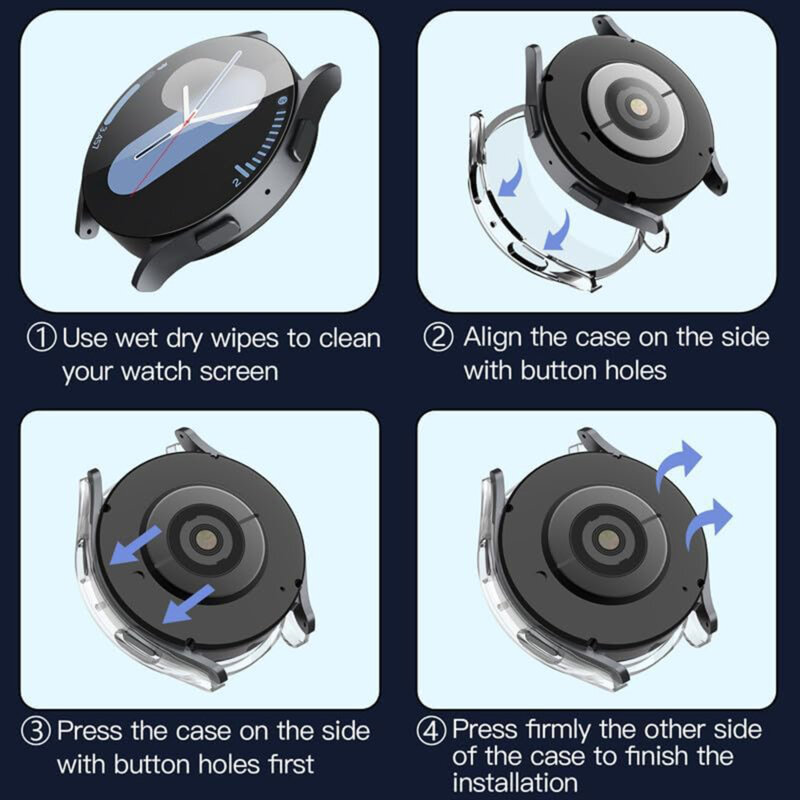 ① Use wet dry wipes to clean your watch screen

② Align the case on the side with button holes

③ Press the case on the side with button holes first

④ Press firmly the other side of the case to finish the installation