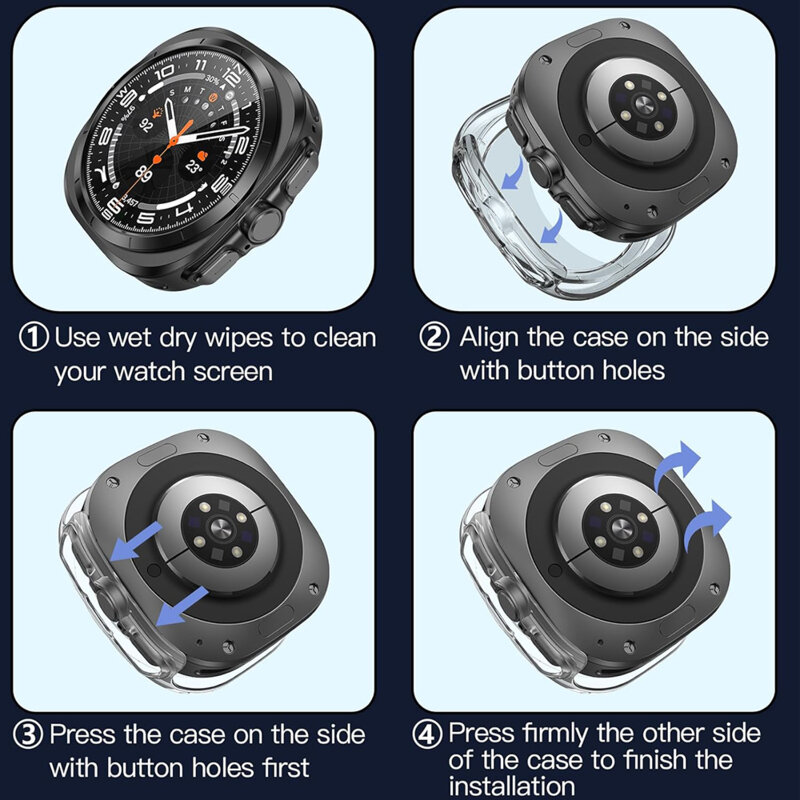 ① Use wet dry wipes to clean your watch screen

② Align the case on the side with button holes

③ Press the case on the side with button holes first

④ Press firmly the other side of the case to finish the installation