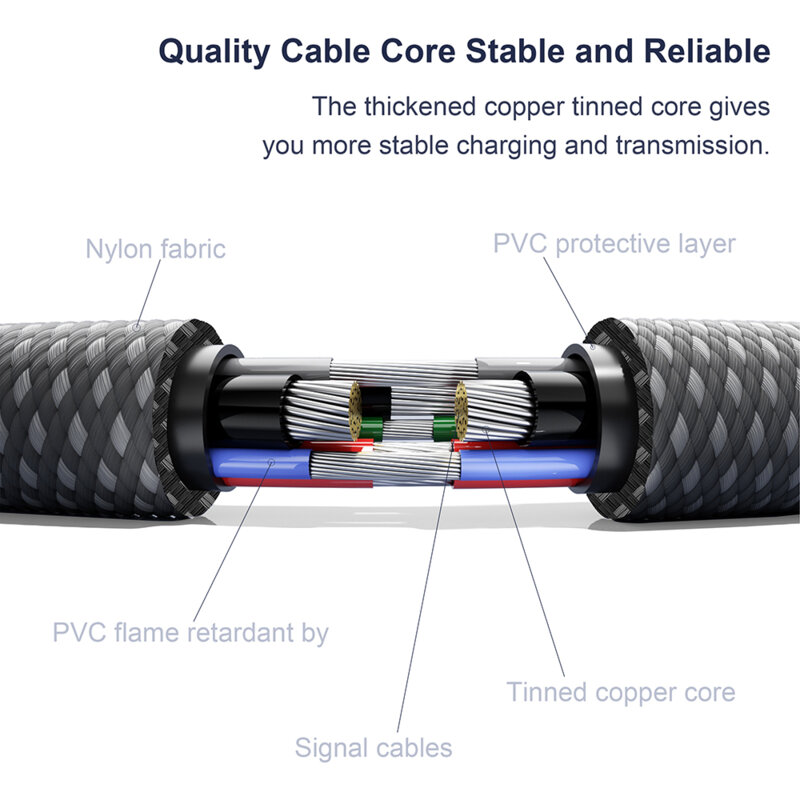 Quality Cable Core Stable and Reliable

The thickened copper tinned core gives you more stable charging and transmission.

Nylon fabric

PVC protective layer

PVC flame retardant by

Tinned copper core

Signal cables